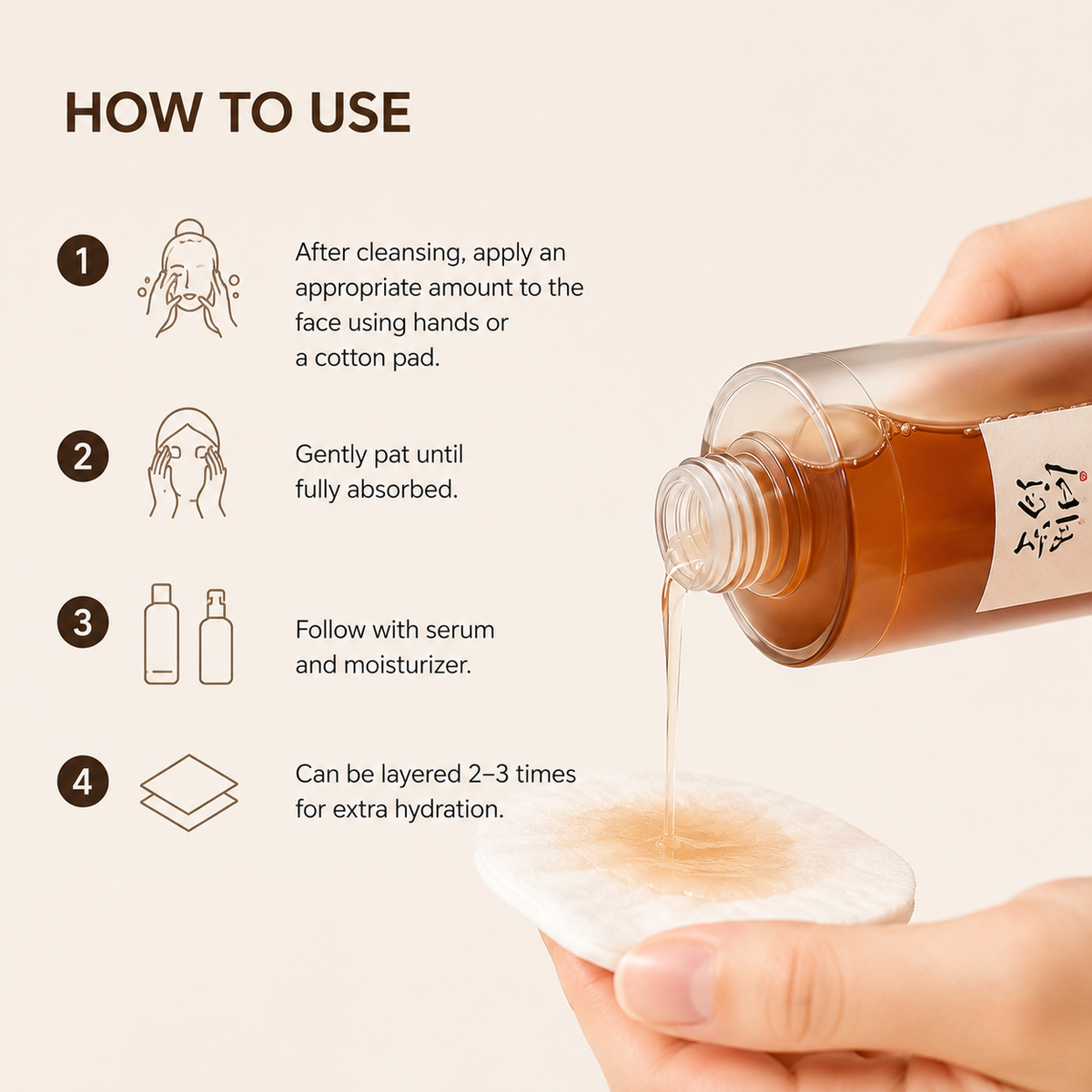 HOW TO USE

1

After cleansing, apply an appropriate amount to the face using hands or a cotton pad.

2

Gently pat until fully absorbed.

3

Follow with serum and moisturizer.

4

Can be layered 2–3 times for extra hydration.

조선미녀